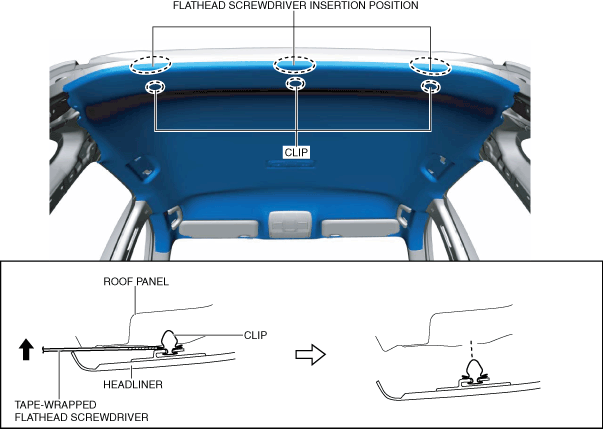 FLATHEAD SCREWDRIVER INSERTION POSITION

CLIP

ROOF PANEL

CLIP

HEADLINER

TAPE-WRAPPED FLATHEAD SCREWDRIVER