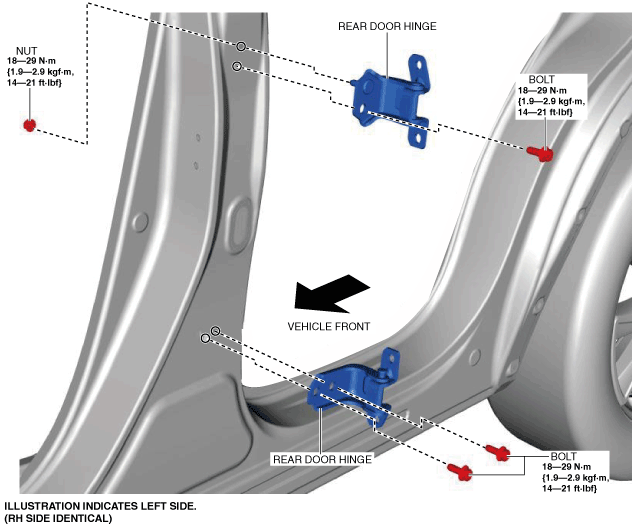 NUT
18—29 N·m
{1.9—2.9 kgf·m,
14—21 ft·lbf}

REAR DOOR HINGE

BOLT
18—29 N·m
{1.9—2.9 kgf·m,
14—21 ft·lbf}

VEHICLE FRONT

REAR DOOR HINGE

BOLT
18—29 N·m
{1.9—2.9 kgf·m,
14—21 ft·lbf}

ILLUSTRATION INDICATES LEFT SIDE.
(RH SIDE IDENTICAL)