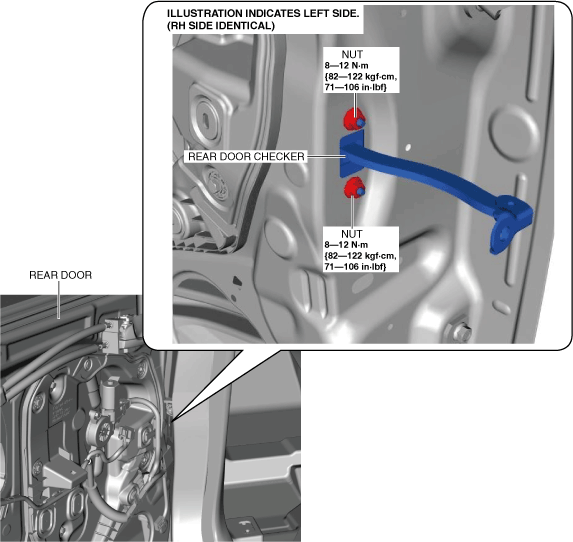 ILLUSTRATION INDICATES LEFT SIDE.
(RH SIDE IDENTICAL)

NUT
8—12 N·m
{82—122 kgf·cm,
71—106 in·lbf}

REAR DOOR CHECKER

NUT
8—12 N·m
{82—122 kgf·cm,
71—106 in·lbf}

REAR DOOR