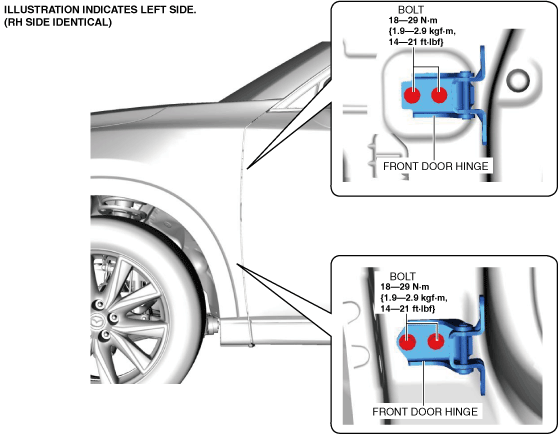 ILLUSTRATION INDICATES LEFT SIDE.
(RH SIDE IDENTICAL)

BOLT
18—29 N·m
{1.9—2.9 kgf·m,
14—21 ft·lbf}

FRONT DOOR HINGE

BOLT
18—29 N·m
{1.9—2.9 kgf·m,
14—21 ft·lbf}

FRONT DOOR HINGE