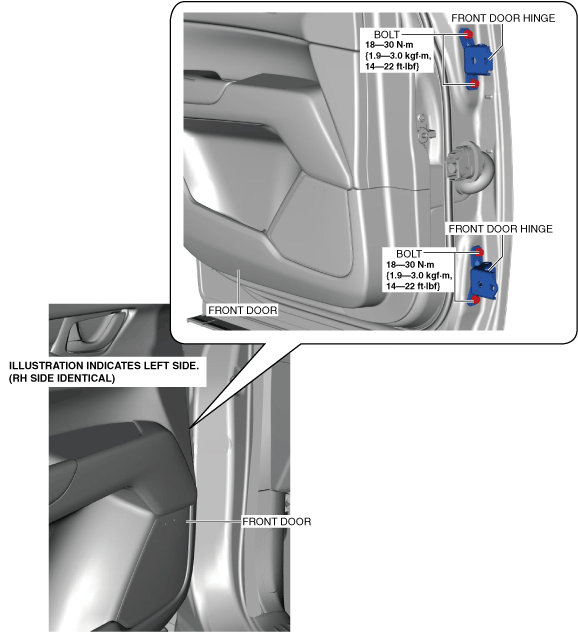 FRONT DOOR HINGE

BOLT
18—30 N·m
{1.9—3.0 kgf·m,
14—22 ft·lbf}

FRONT DOOR HINGE

BOLT
18—30 N·m
{1.9—3.0 kgf·m,
14—22 ft·lbf}

FRONT DOOR

ILLUSTRATION INDICATES LEFT SIDE.
(RH SIDE IDENTICAL)

FRONT DOOR