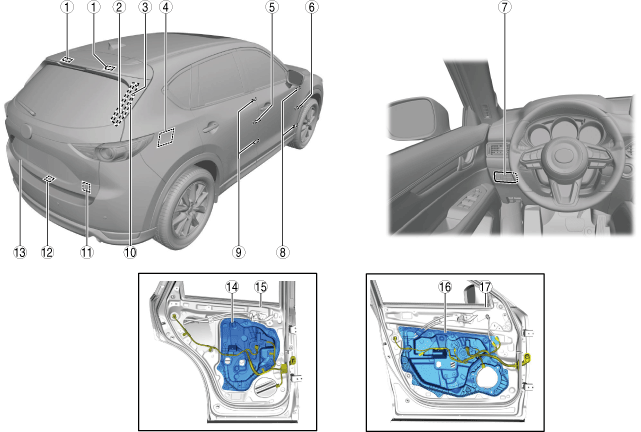 1
1
2
3
4
5
6
7
13
12
11
10
9
8
14
15
16
17