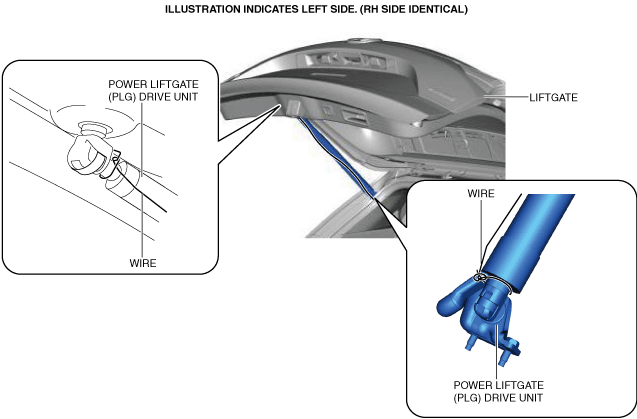 ILLUSTRATION INDICATES LEFT SIDE. (RH SIDE IDENTICAL)

POWER LIFTGATE (PLG) DRIVE UNIT

WIRE

LIFTGATE

WIRE

POWER LIFTGATE (PLG) DRIVE UNIT