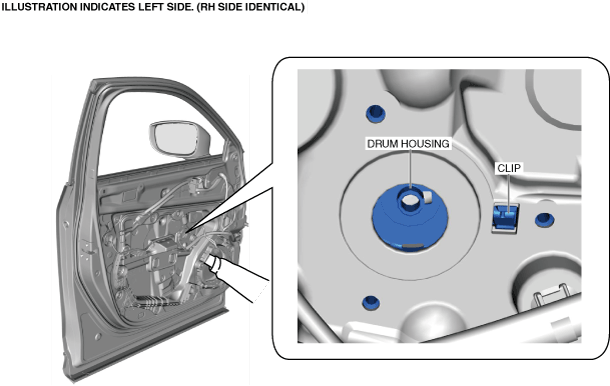 ILLUSTRATION INDICATES LEFT SIDE. (RH SIDE IDENTICAL)

DRUM HOUSING

CLIP