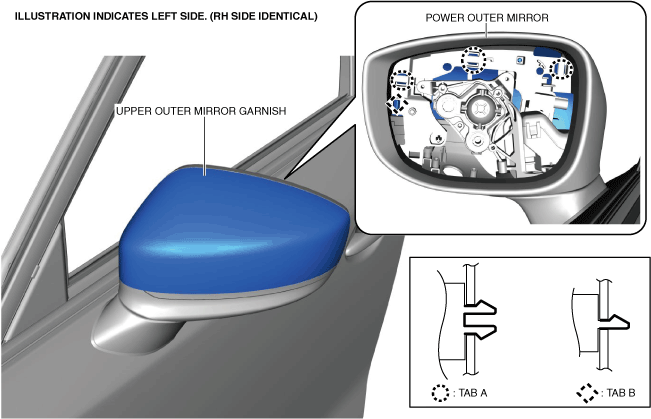 ILLUSTRATION INDICATES LEFT SIDE. (RH SIDE IDENTICAL)

POWER OUTER MIRROR

UPPER OUTER MIRROR GARNISH

: TAB A

: TAB B