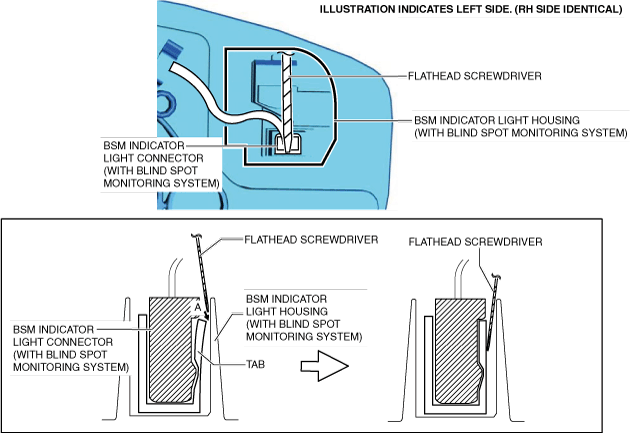 ILLUSTRATION INDICATES LEFT SIDE. (RH SIDE IDENTICAL)

FLATHEAD SCREWDRIVER

BSM INDICATOR LIGHT HOUSING (WITH BLIND SPOT MONITORING SYSTEM)

BSM INDICATOR LIGHT CONNECTOR (WITH BLIND SPOT MONITORING SYSTEM)

FLATHEAD SCREWDRIVER

A

BSM INDICATOR LIGHT HOUSING (WITH BLIND SPOT MONITORING SYSTEM)

BSM INDICATOR LIGHT CONNECTOR (WITH BLIND SPOT MONITORING SYSTEM)

TAB

FLATHEAD SCREWDRIVER