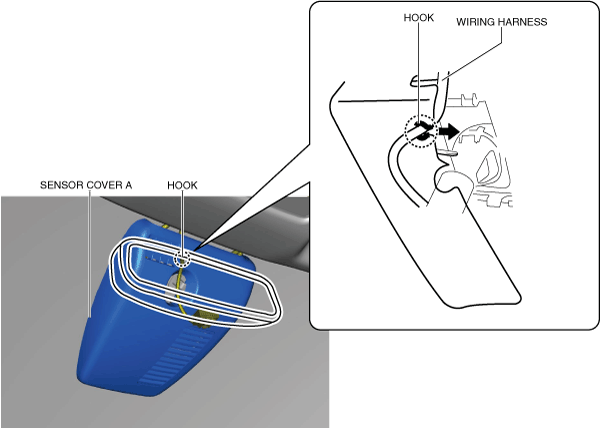 HOOK
WIRING HARNESS
SENSOR COVER A
HOOK