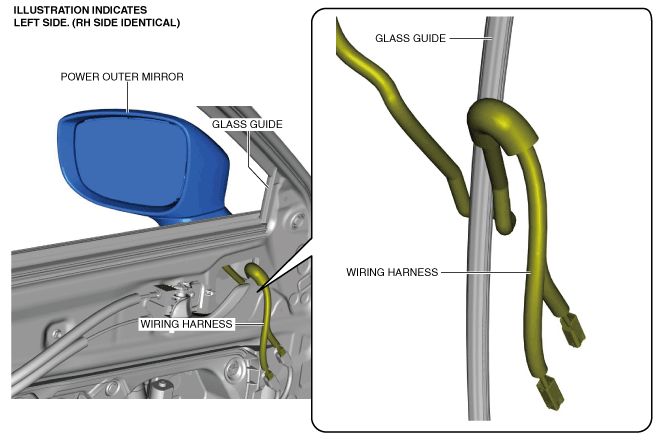 ILLUSTRATION INDICATES
LEFT SIDE. (RH SIDE IDENTICAL)

POWER OUTER MIRROR

GLASS GUIDE

WIRING HARNESS

GLASS GUIDE

WIRING HARNESS