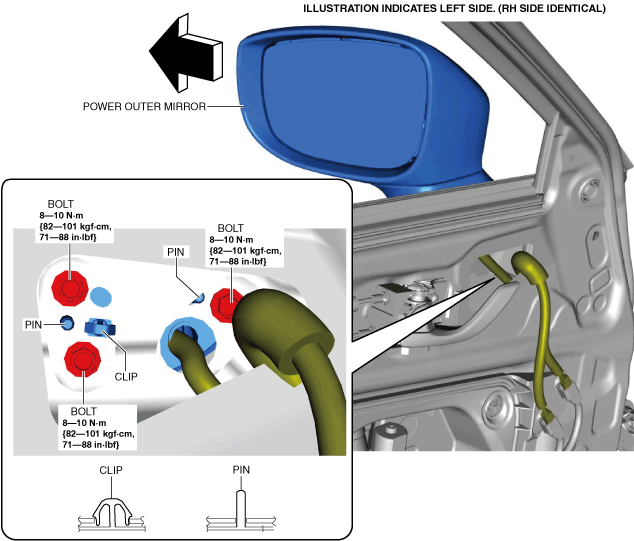 ILLUSTRATION INDICATES LEFT SIDE. (RH SIDE IDENTICAL)

POWER OUTER MIRROR

BOLT
8—10 N·m
{82—101 kgf·cm,
71—88 in·lbf}

BOLT
8—10 N·m
{82—101 kgf·cm,
71—88 in·lbf}

PIN

PIN

CLIP

BOLT
8—10 N·m
{82—101 kgf·cm,
71—88 in·lbf}

CLIP

PIN