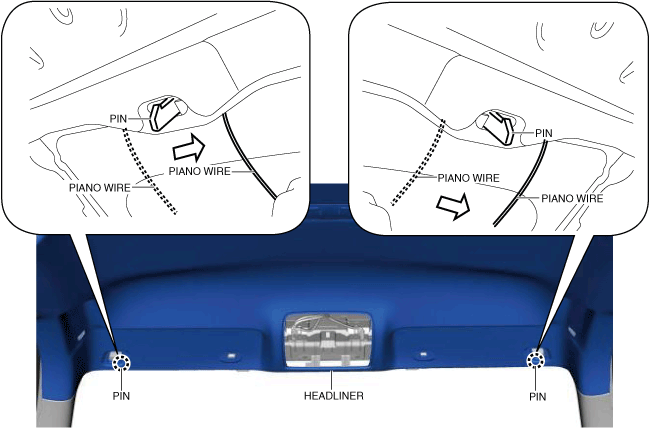 PIN
PIANO WIRE
PIANO WIRE
PIN
PIANO WIRE
PIANO WIRE
PIN
HEADLINER
PIN