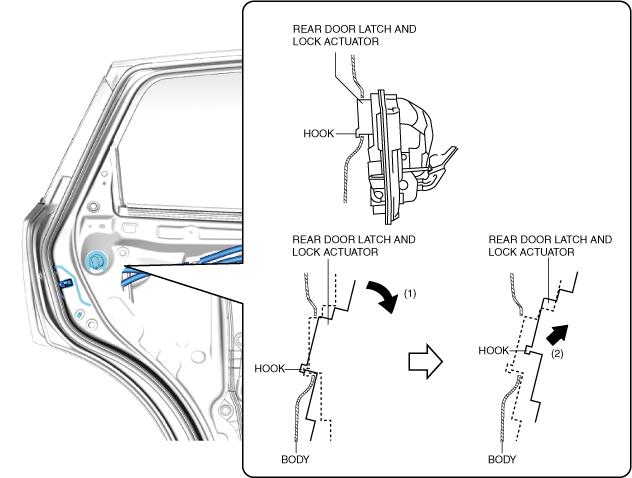 REAR DOOR LATCH AND LOCK ACTUATOR

HOOK

REAR DOOR LATCH AND LOCK ACTUATOR

(1)

HOOK

BODY

REAR DOOR LATCH AND LOCK ACTUATOR

HOOK

(2)

BODY