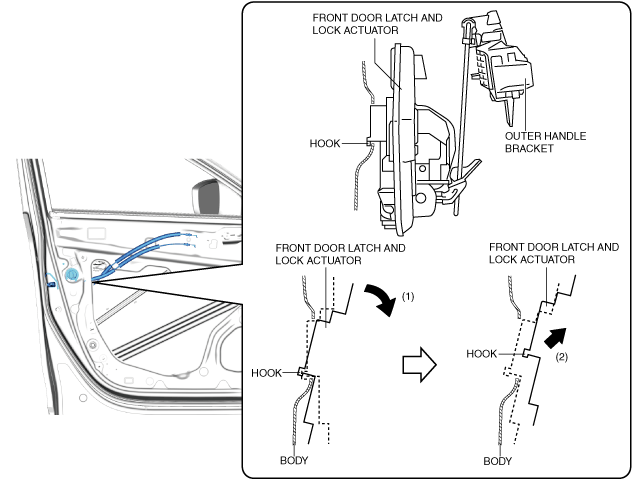 FRONT DOOR LATCH AND LOCK ACTUATOR

HOOK

OUTER HANDLE BRACKET

FRONT DOOR LATCH AND LOCK ACTUATOR

(1)

HOOK

BODY

FRONT DOOR LATCH AND LOCK ACTUATOR

HOOK

(2)

BODY