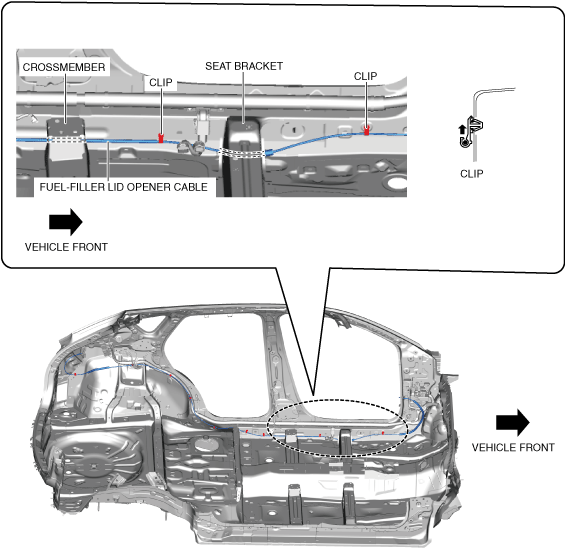 CROSSMEMBER

CLIP

SEAT BRACKET

CLIP

FUEL-FILLER LID OPENER CABLE

CLIP

VEHICLE FRONT

VEHICLE FRONT