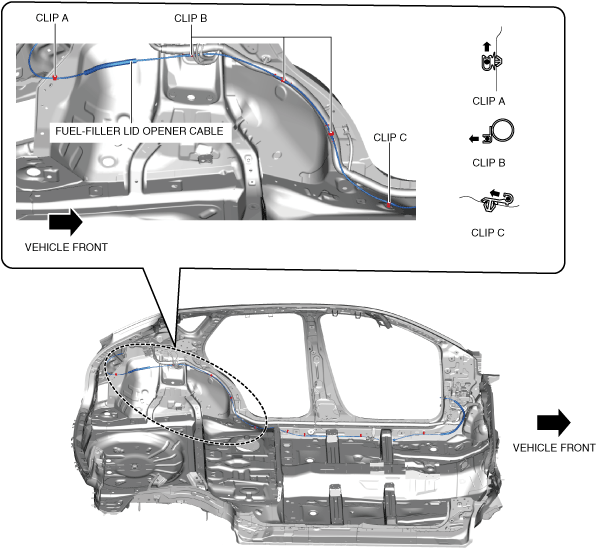 CLIP A

CLIP B

FUEL-FILLER LID OPENER CABLE

CLIP C

VEHICLE FRONT

CLIP A

CLIP B

CLIP C

VEHICLE FRONT