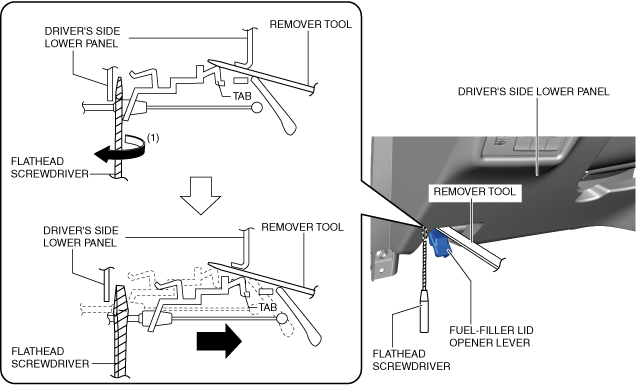 DRIVER'S SIDE LOWER PANEL

REMOVER TOOL

TAB

(1)

FLATHEAD SCREWDRIVER

DRIVER'S SIDE LOWER PANEL

REMOVER TOOL

TAB

FLATHEAD SCREWDRIVER

DRIVER'S SIDE LOWER PANEL

REMOVER TOOL

FUEL-FILLER LID OPENER LEVER

FLATHEAD SCREWDRIVER