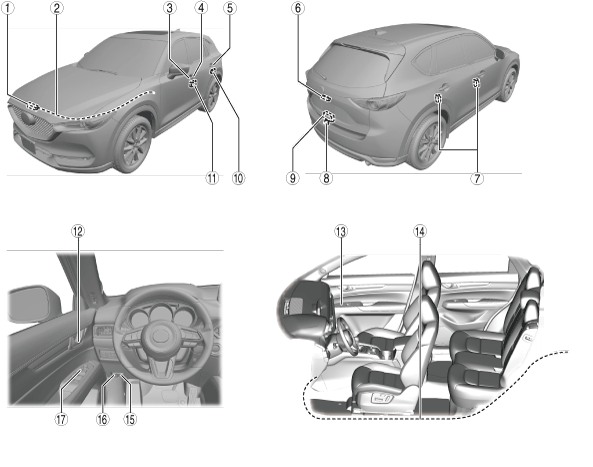 ①
②
③
④
⑤
⑪
⑩
⑥
⑨
⑧
⑦
⑫
⑰
⑯
⑮
⑬
⑭