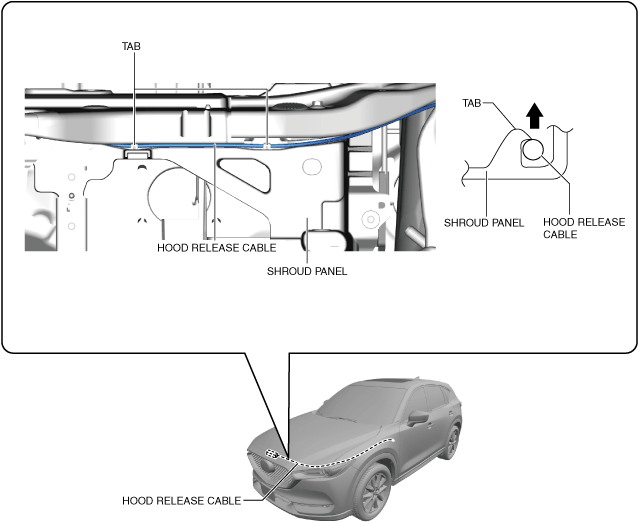 TAB

HOOD RELEASE CABLE

SHROUD PANEL

TAB

SHROUD PANEL

HOOD RELEASE CABLE

HOOD RELEASE CABLE