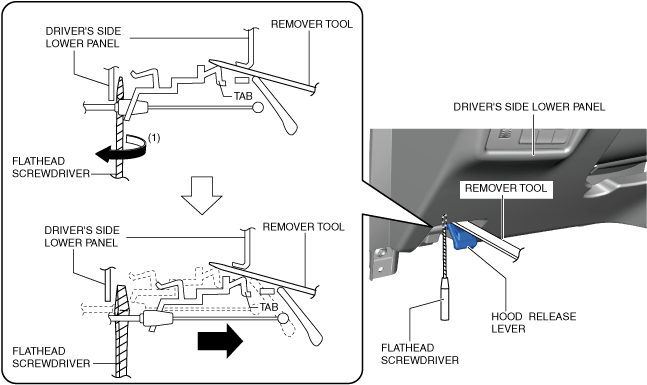 DRIVER'S SIDE LOWER PANEL

REMOVER TOOL

TAB

(1)

FLATHEAD SCREWDRIVER

DRIVER'S SIDE LOWER PANEL

REMOVER TOOL

TAB

FLATHEAD SCREWDRIVER

DRIVER'S SIDE LOWER PANEL

REMOVER TOOL

HOOD RELEASE LEVER

FLATHEAD SCREWDRIVER