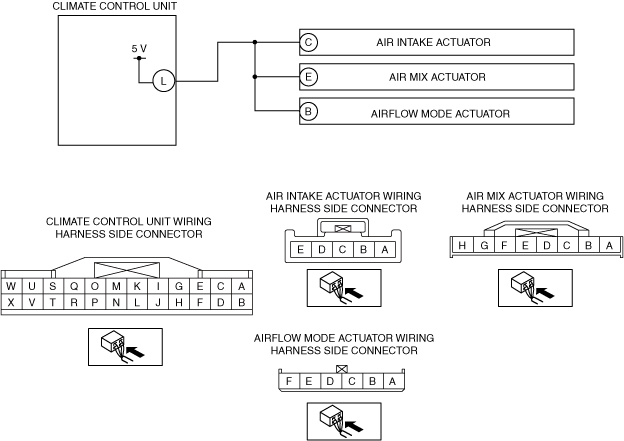 CLIMATE CONTROL UNIT

5 V

L

C AIR INTAKE ACTUATOR

E AIR MIX ACTUATOR

B AIRFLOW MODE ACTUATOR

CLIMATE CONTROL UNIT WIRING HARNESS SIDE CONNECTOR

| W | U | S | Q | O | M | K | I | G | E | C | A |
|---|---|---|---|---|---|---|---|---|---|---|---|
| X | V | T | R | P | N | L | J | H | F | D | B |

AIR INTAKE ACTUATOR WIRING HARNESS SIDE CONNECTOR

| E | D | C | B | A |
|---|---|---|---|---|

AIR MIX ACTUATOR WIRING HARNESS SIDE CONNECTOR

| H | G | F | E | D | C | B | A |
|---|---|---|---|---|---|---|---|

AIRFLOW MODE ACTUATOR WIRING HARNESS SIDE CONNECTOR

| F | E | D | C | B | A |
|---|---|---|---|---|---|