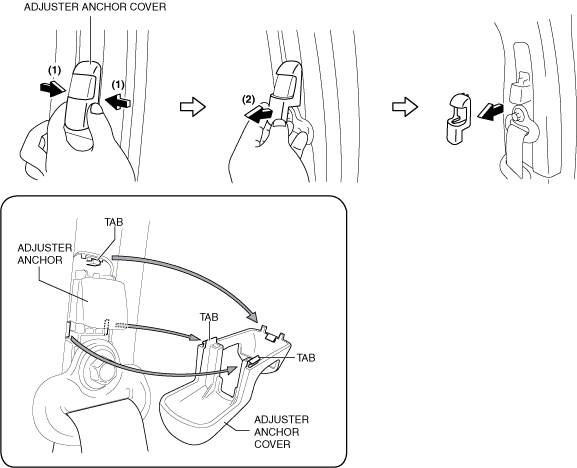 ADJUSTER ANCHOR COVER

(1)

(1)

(2)

TAB

ADJUSTER ANCHOR

TAB

TAB

ADJUSTER ANCHOR COVER