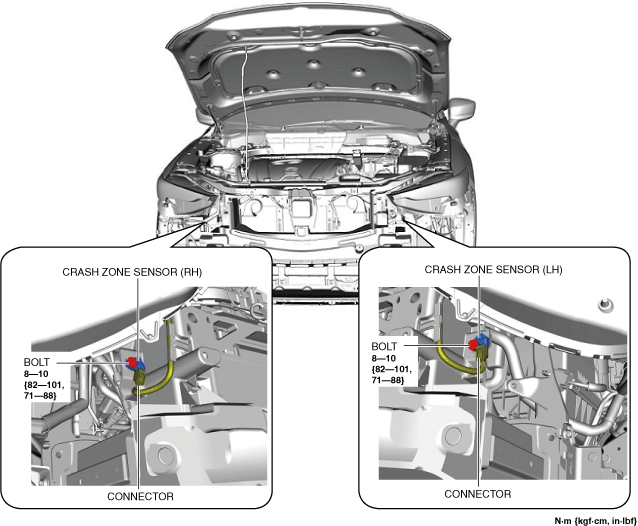 CRASH ZONE SENSOR (RH)

BOLT
8—10
{82—101,
71—88}

CONNECTOR

CRASH ZONE SENSOR (LH)

BOLT
8—10
{82—101,
71—88}

CONNECTOR

N·m {kgf·cm, in·lbf}