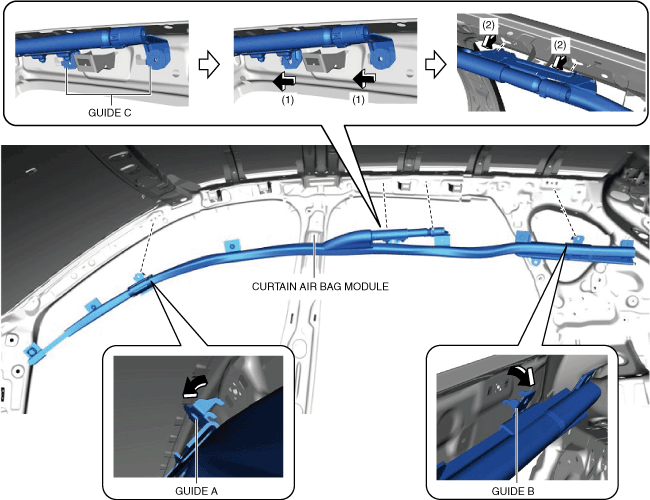 GUIDE C

(1)

(1)

(2)

(2)

CURTAIN AIR BAG MODULE

GUIDE A

GUIDE B