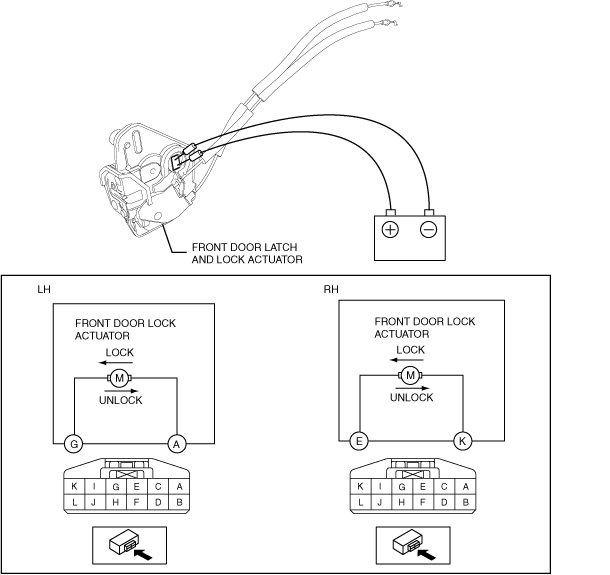 FRONT DOOR LATCH AND LOCK ACTUATOR

LH

FRONT DOOR LOCK ACTUATOR

LOCK

M

UNLOCK

G

A

| K | I | G | E | C | A |
|---|---|---|---|---|---|
| L | J | H | F | D | B |

RH

FRONT DOOR LOCK ACTUATOR

LOCK

M

UNLOCK

E

K

| K | I | G | E | C | A |
|---|---|---|---|---|---|
| L | J | H | F | D | B |