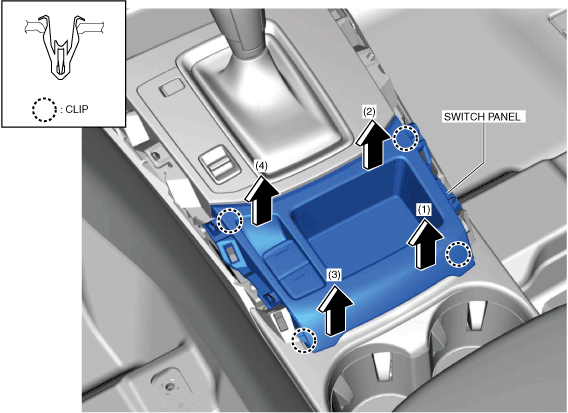 : CLIP

(2)

SWITCH PANEL

(4)

(1)

(3)