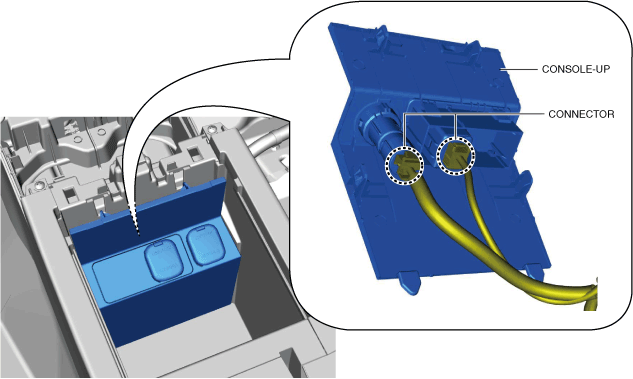 CONSOLE-UP

CONNECTOR