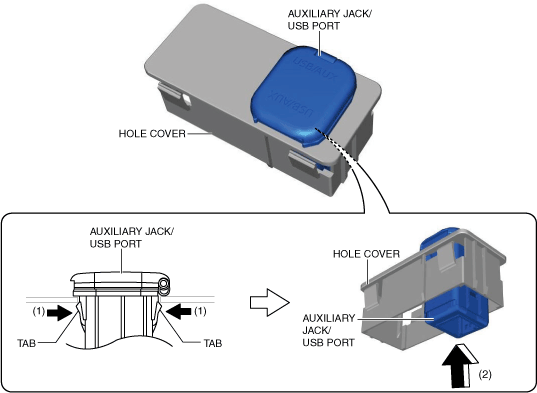 AUXILIARY JACK/
USB PORT

USB/AUX

USB/AUX

HOLE COVER

AUXILIARY JACK/
USB PORT

(1)

(1)

TAB

TAB

HOLE COVER

AUXILIARY
JACK/
USB PORT

(2)