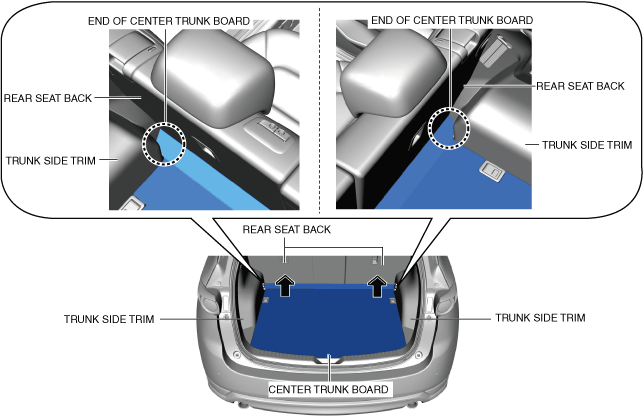 END OF CENTER TRUNK BOARD

REAR SEAT BACK

TRUNK SIDE TRIM

END OF CENTER TRUNK BOARD

REAR SEAT BACK

TRUNK SIDE TRIM

REAR SEAT BACK

TRUNK SIDE TRIM

TRUNK SIDE TRIM

CENTER TRUNK BOARD