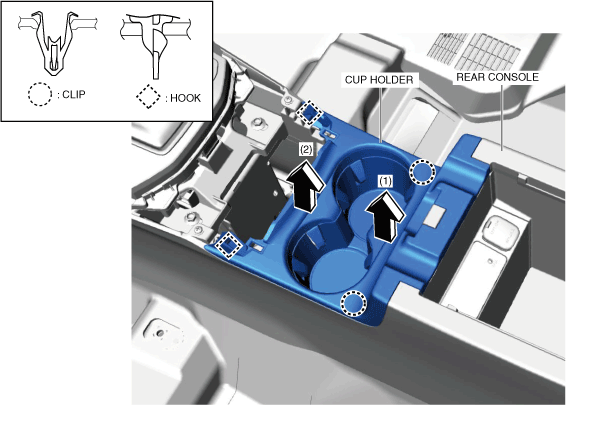 : CLIP

: HOOK

CUP HOLDER

REAR CONSOLE

(2)

(1)