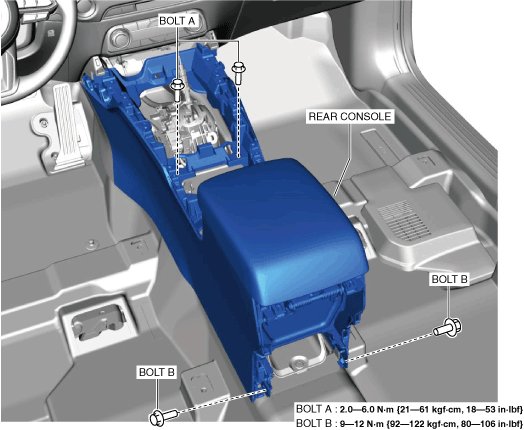 BOLT A

REAR CONSOLE

BOLT B

BOLT B

BOLT A : 2.0—6.0 N·m {21—61 kgf·cm, 18—53 in·lbf}
BOLT B : 9—12 N·m {92—122 kgf·cm, 80—106 in·lbf}