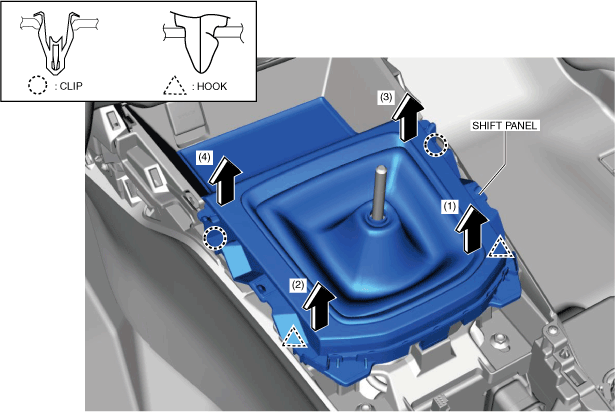 : CLIP
: HOOK
(3)
SHIFT PANEL
(4)
(1)
(2)