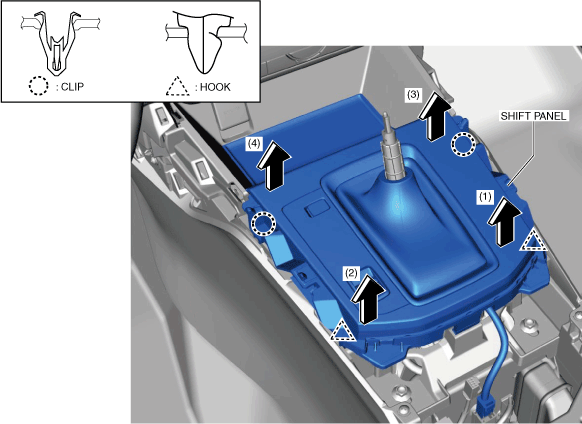 : CLIP
: HOOK

(3)
SHIFT PANEL
(4)
(1)
(2)