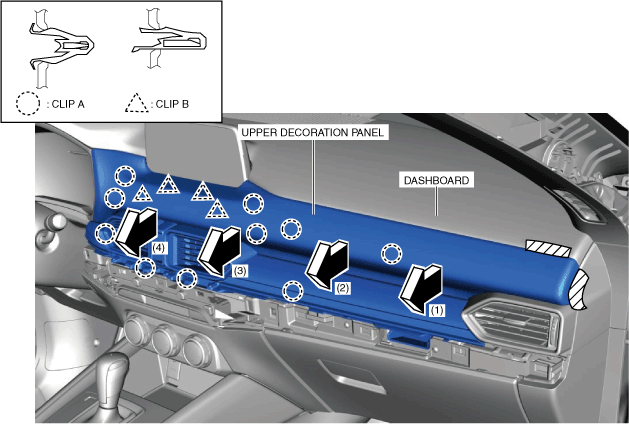 : CLIP A

: CLIP B

UPPER DECORATION PANEL

DASHBOARD

(4)

(3)

(2)

(1)