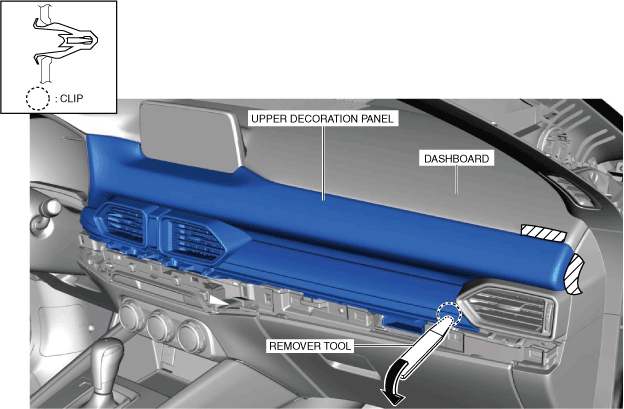 : CLIP

UPPER DECORATION PANEL

DASHBOARD

REMOVER TOOL