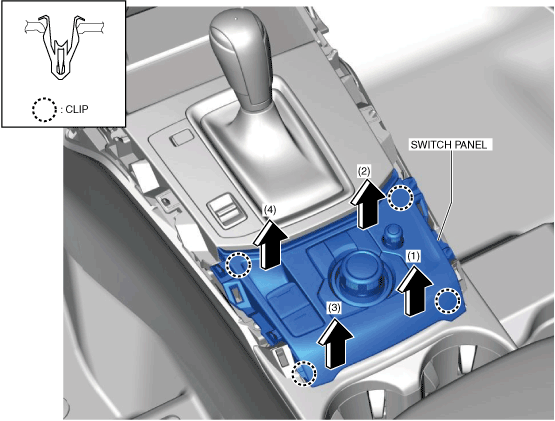 : CLIP

SWITCH PANEL

(2)

(4)

(1)

(3)