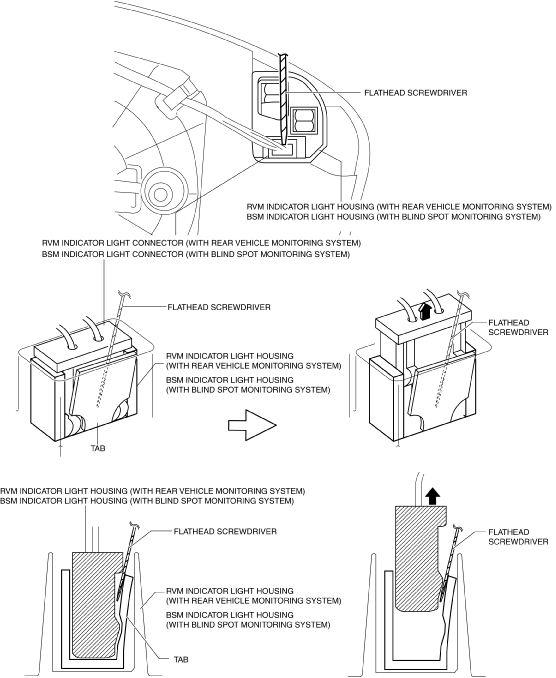 FLATHEAD SCREWDRIVER

RVM INDICATOR LIGHT HOUSING (WITH REAR VEHICLE MONITORING SYSTEM)
BSM INDICATOR LIGHT HOUSING (WITH BLIND SPOT MONITORING SYSTEM)

RVM INDICATOR LIGHT CONNECTOR (WITH REAR VEHICLE MONITORING SYSTEM)
BSM INDICATOR LIGHT CONNECTOR (WITH BLIND SPOT MONITORING SYSTEM)

FLATHEAD SCREWDRIVER

RVM INDICATOR LIGHT HOUSING (WITH REAR VEHICLE MONITORING SYSTEM)
BSM INDICATOR LIGHT HOUSING (WITH BLIND SPOT MONITORING SYSTEM)

TAB

FLATHEAD SCREWDRIVER

RVM INDICATOR LIGHT HOUSING (WITH REAR VEHICLE MONITORING SYSTEM)
BSM INDICATOR LIGHT HOUSING (WITH BLIND SPOT MONITORING SYSTEM)

FLATHEAD SCREWDRIVER

RVM INDICATOR LIGHT HOUSING (WITH REAR VEHICLE MONITORING SYSTEM)
BSM INDICATOR LIGHT HOUSING (WITH BLIND SPOT MONITORING SYSTEM)

TAB

FLATHEAD SCREWDRIVER