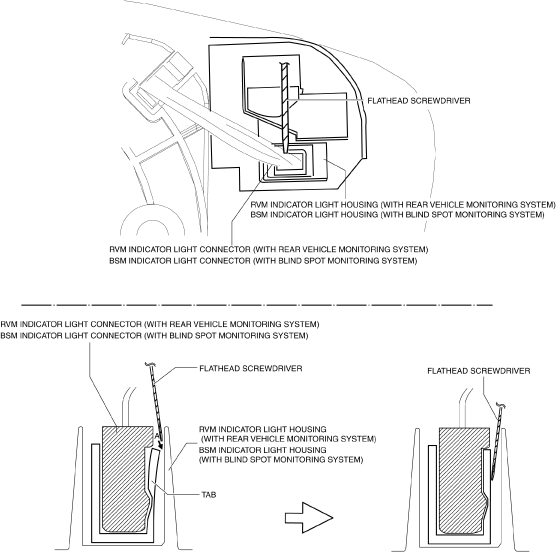 FLATHEAD SCREWDRIVER

RVM INDICATOR LIGHT HOUSING (WITH REAR VEHICLE MONITORING SYSTEM)
BSM INDICATOR LIGHT HOUSING (WITH BLIND SPOT MONITORING SYSTEM)

RVM INDICATOR LIGHT CONNECTOR (WITH REAR VEHICLE MONITORING SYSTEM)
BSM INDICATOR LIGHT CONNECTOR (WITH BLIND SPOT MONITORING SYSTEM)

RVM INDICATOR LIGHT CONNECTOR (WITH REAR VEHICLE MONITORING SYSTEM)
BSM INDICATOR LIGHT CONNECTOR (WITH BLIND SPOT MONITORING SYSTEM)

FLATHEAD SCREWDRIVER

A

RVM INDICATOR LIGHT HOUSING (WITH REAR VEHICLE MONITORING SYSTEM)
BSM INDICATOR LIGHT HOUSING (WITH BLIND SPOT MONITORING SYSTEM)

TAB

FLATHEAD SCREWDRIVER