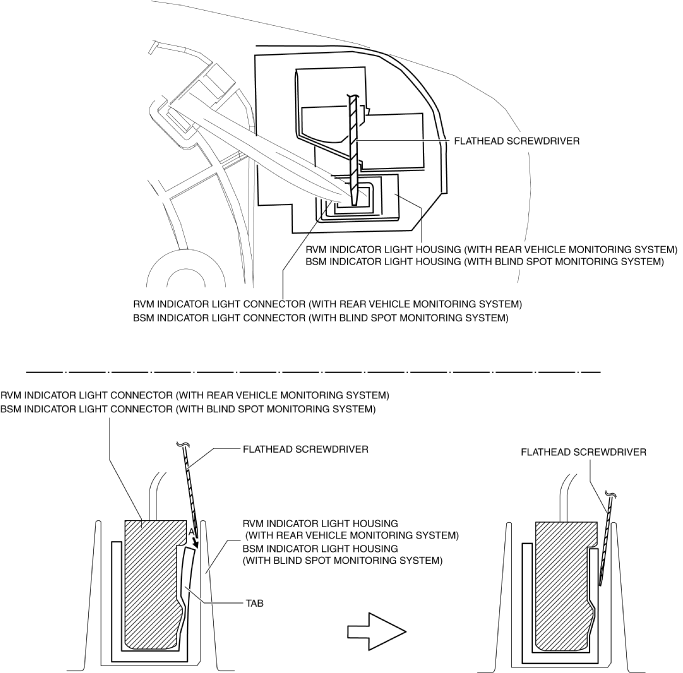 FLATHEAD SCREWDRIVER

RVM INDICATOR LIGHT HOUSING (WITH REAR VEHICLE MONITORING SYSTEM)
BSM INDICATOR LIGHT HOUSING (WITH BLIND SPOT MONITORING SYSTEM)

RVM INDICATOR LIGHT CONNECTOR (WITH REAR VEHICLE MONITORING SYSTEM)
BSM INDICATOR LIGHT CONNECTOR (WITH BLIND SPOT MONITORING SYSTEM)

RVM INDICATOR LIGHT CONNECTOR (WITH REAR VEHICLE MONITORING SYSTEM)
BSM INDICATOR LIGHT CONNECTOR (WITH BLIND SPOT MONITORING SYSTEM)

FLATHEAD SCREWDRIVER

A

RVM INDICATOR LIGHT HOUSING
(WITH REAR VEHICLE MONITORING SYSTEM)
BSM INDICATOR LIGHT HOUSING
(WITH BLIND SPOT MONITORING SYSTEM)

TAB

FLATHEAD SCREWDRIVER