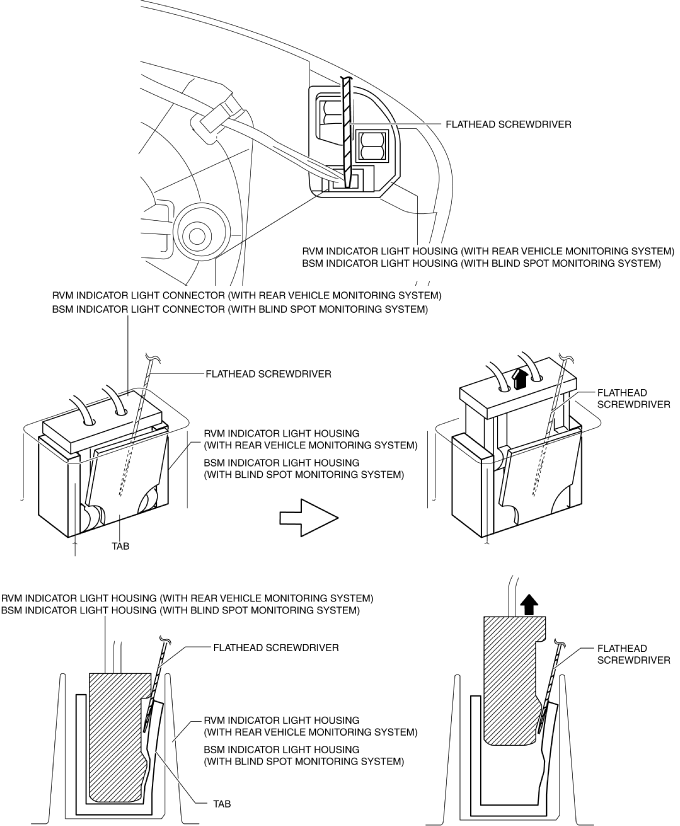 FLATHEAD SCREWDRIVER

RVM INDICATOR LIGHT HOUSING (WITH REAR VEHICLE MONITORING SYSTEM)
BSM INDICATOR LIGHT HOUSING (WITH BLIND SPOT MONITORING SYSTEM)

RVM INDICATOR LIGHT CONNECTOR (WITH REAR VEHICLE MONITORING SYSTEM)
BSM INDICATOR LIGHT CONNECTOR (WITH BLIND SPOT MONITORING SYSTEM)

FLATHEAD SCREWDRIVER

RVM INDICATOR LIGHT HOUSING (WITH REAR VEHICLE MONITORING SYSTEM)
BSM INDICATOR LIGHT HOUSING (WITH BLIND SPOT MONITORING SYSTEM)

TAB

FLATHEAD SCREWDRIVER

RVM INDICATOR LIGHT HOUSING (WITH REAR VEHICLE MONITORING SYSTEM)
BSM INDICATOR LIGHT HOUSING (WITH BLIND SPOT MONITORING SYSTEM)

FLATHEAD SCREWDRIVER

RVM INDICATOR LIGHT HOUSING (WITH REAR VEHICLE MONITORING SYSTEM)
BSM INDICATOR LIGHT HOUSING (WITH BLIND SPOT MONITORING SYSTEM)

TAB

FLATHEAD SCREWDRIVER