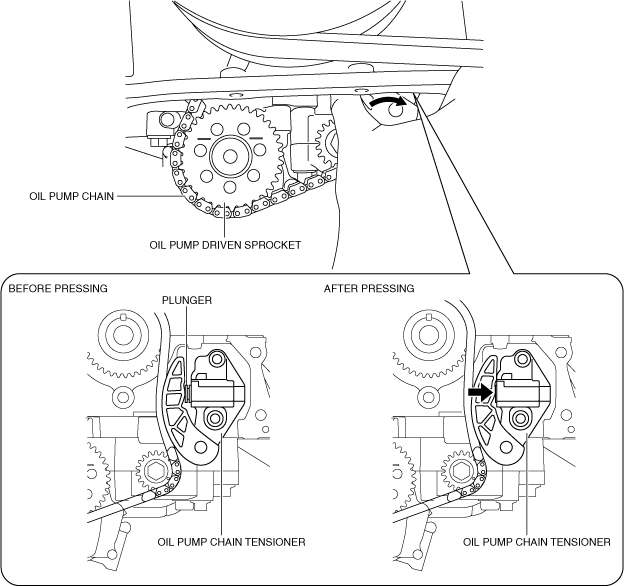 OIL PUMP CHAIN

OIL PUMP DRIVEN SPROCKET

BEFORE PRESSING

PLUNGER

OIL PUMP CHAIN TENSIONER

AFTER PRESSING

OIL PUMP CHAIN TENSIONER