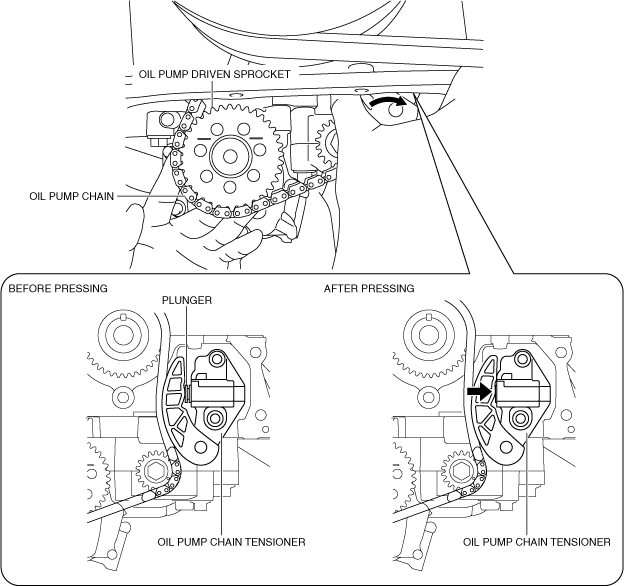 OIL PUMP DRIVEN SPROCKET

OIL PUMP CHAIN

BEFORE PRESSING

PLUNGER

OIL PUMP CHAIN TENSIONER

AFTER PRESSING

OIL PUMP CHAIN TENSIONER