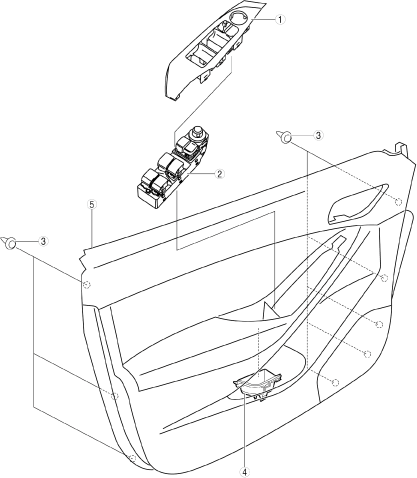 1
3
2
5
3
4