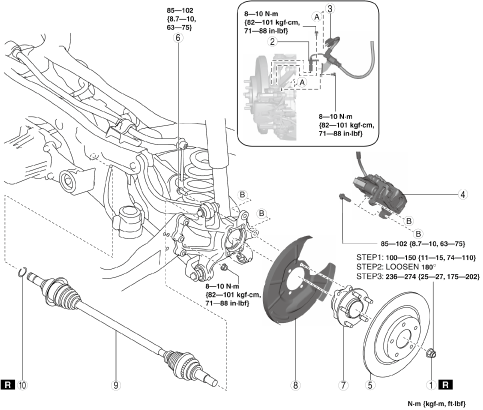 85—102
{8.7—10,
63—75}

6

8—10 N·m
{82—101 kgf·cm,
71—88 in·lbf}

A

3

2

A

8—10 N·m
{82—101 kgf·cm,
71—88 in·lbf}

4

B

B

B

B

85—102 {8.7—10, 63—75}

STEP1: 100—150 {11—15, 74—110}
STEP2: LOOSEN 180°
STEP3: 236—274 {25—27, 175—202}

8—10 N·m
{82—101 kgf·cm,
71—88 in·lbf}

R 10

9

8

7

5

1 R

N·m {kgf·m, ft·lbf}