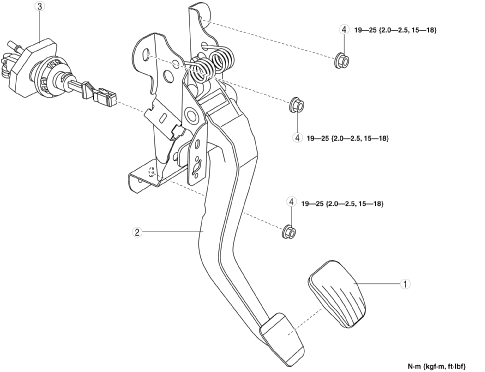 3

4 19—25 {2.0—2.5, 15—18}

4 19—25 {2.0—2.5, 15—18}

4 19—25 {2.0—2.5, 15—18}

2

1

N·m {kgf·m, ft·lbf}