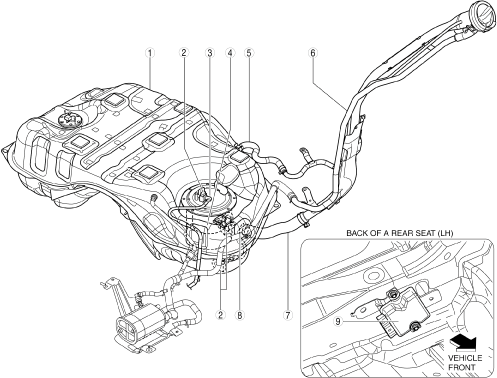 1
2
3
4
5
6
2
8
7
BACK OF A REAR SEAT (LH)
9
VEHICLE FRONT