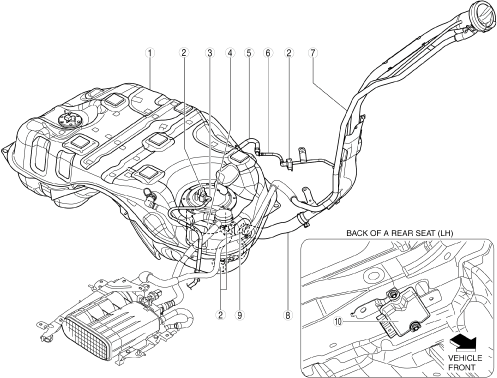 1
2
3
4
5
6
2
7
2
9
8
BACK OF A REAR SEAT (LH)
10
VEHICLE FRONT