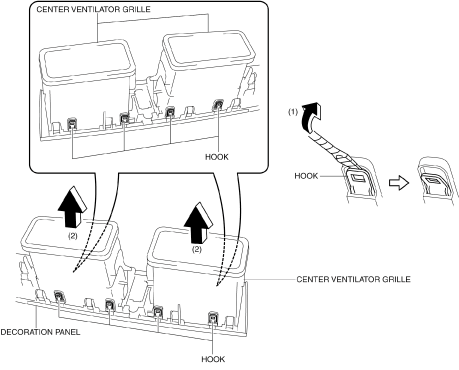 CENTER VENTILATOR GRILLE

HOOK

(1)

HOOK

(2)

(2)

CENTER VENTILATOR GRILLE

DECORATION PANEL

HOOK